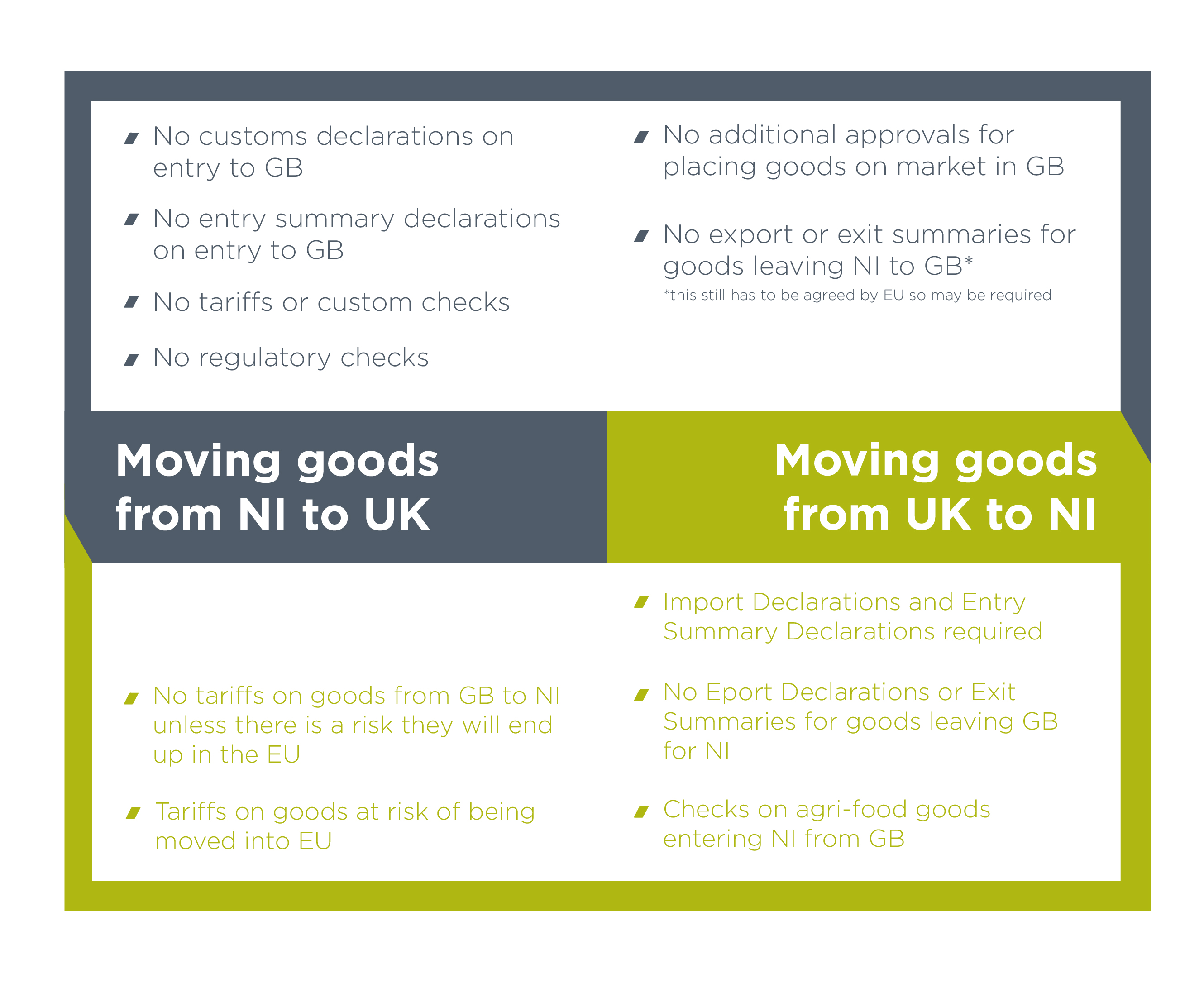 No customs declarations on entry to GB

No entry summary declarations on entry to GB

No tariffs or custom checks

No regulatory checks

No additional approvals for placing goods on market in GB

No export or exit summaries for goods leaving NI to GB*
*this still has to be agreed by EU so may be required

Moving goods from NI to UK

Moving goods from UK to NI

No tariffs on goods from GB to NI unless there is a risk they will end up in the EU

Tariffs on goods at risk of being moved into EU

Import Declarations and Entry Summary Declarations required

No Eport Declarations or Exit Summaries for goods leaving GB for NI

Checks on agri-food goods entering NI from GB