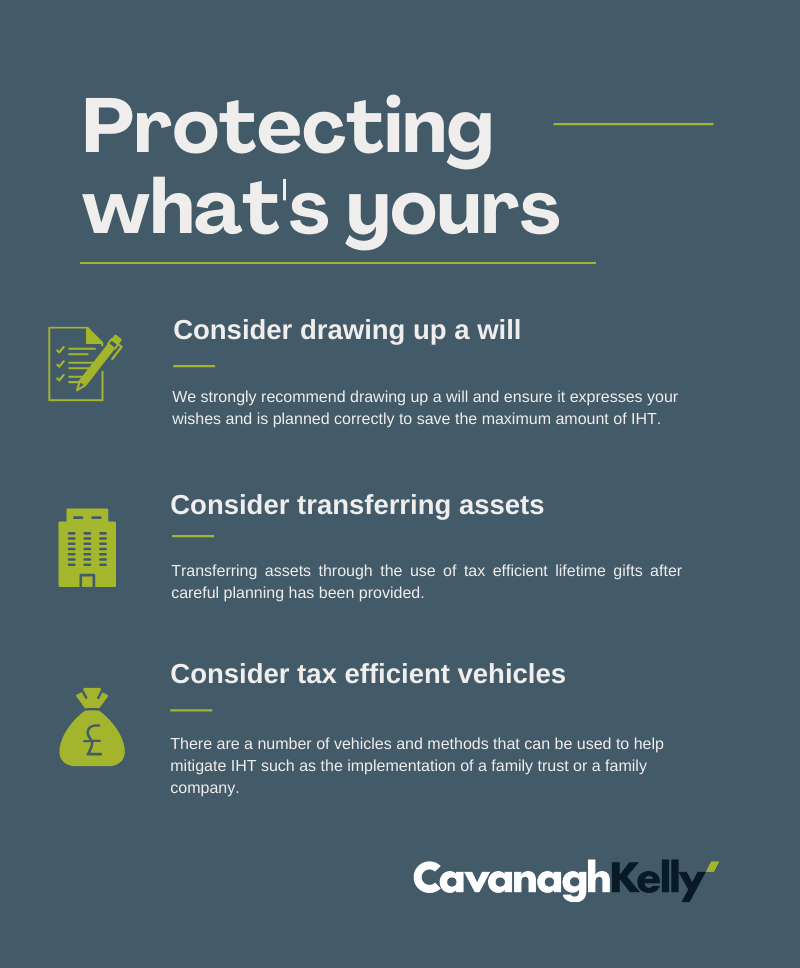 Protecting what's yours

Consider drawing up a will

We strongly recommend drawing up a will and ensure it expresses your wishes and is planned correctly to save the maximum amount of IHT.

Consider transferring assets

Transferring assets through the use of tax efficient lifetime gifts after careful planning has been provided.

Consider tax efficient vehicles

There are a number of vehicles and methods that can be used to help mitigate IHT such as the implementation of a family trust or a family company.

£

CavanaghKelly